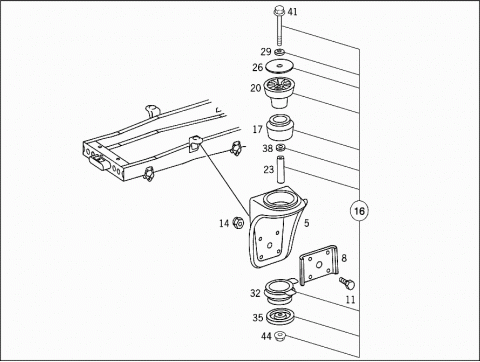 41
29
26
20
17
38
23
16
14
5
8
11
32
35
44