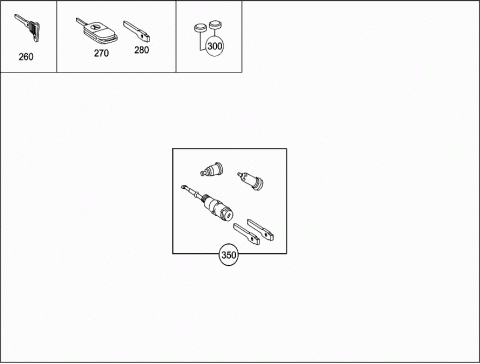 260

270

280

300

350