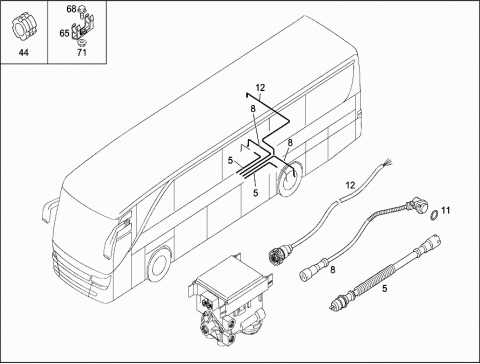 44

68
65
71

12
8
8
5
5

12
11
8
5