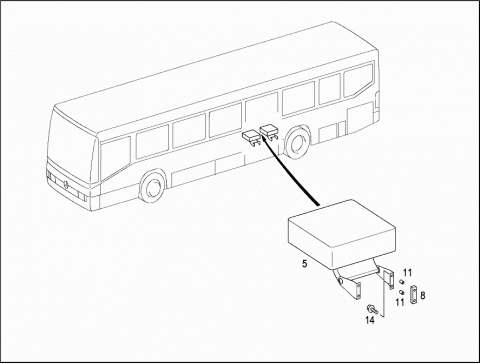 5
11
11
8
14