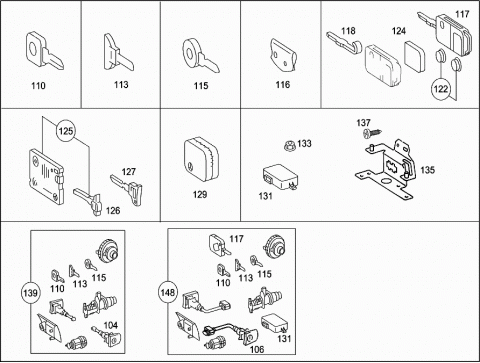 110

113

115

116

118

124

117

122

125

127

126

129

133

131

137

135

139

110

113

115

104

148

117

110

113

115

131

106