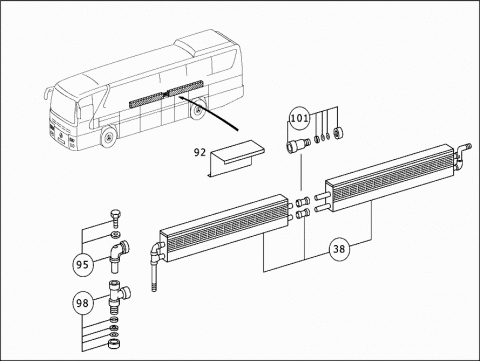 101
92
95
38
98