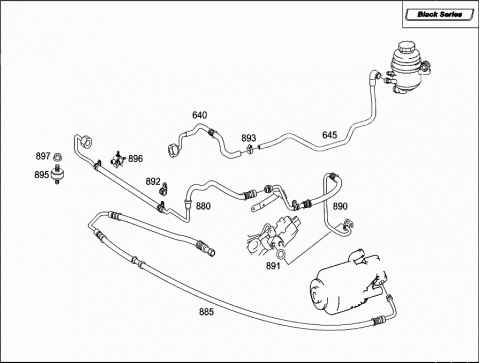 Black Series

640

893

645

897

896

895

892

880

890

891

885