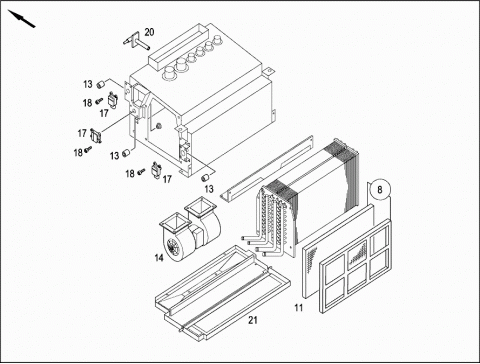 20

13

18

17

17

18

13

18

17

13

8

14

11

21