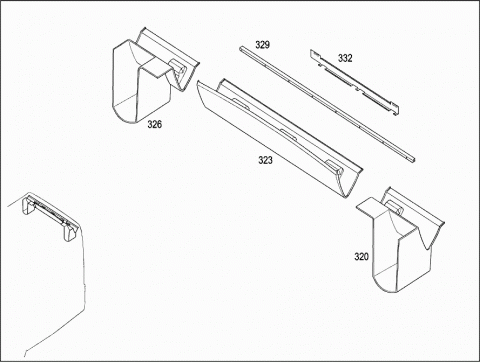 329
332
326
323
320