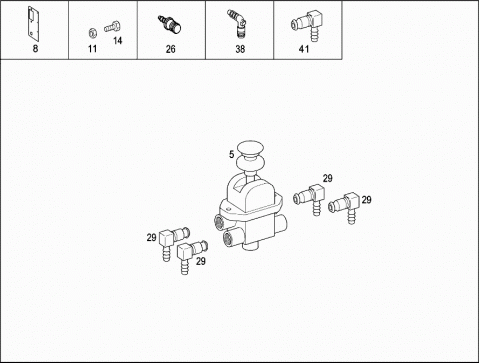 8
11
14
26
38
41
5
29
29
29
29