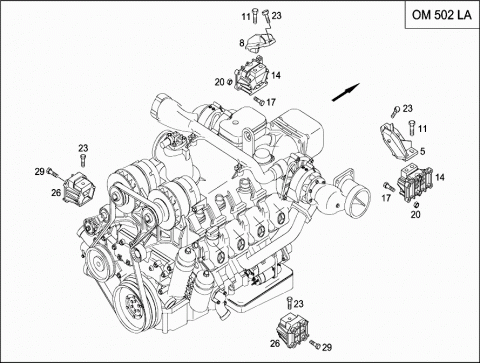 OM 502 LA

11
23
8
14
20
17
23
11
5
14
17
20
23
29
26
23
26
29