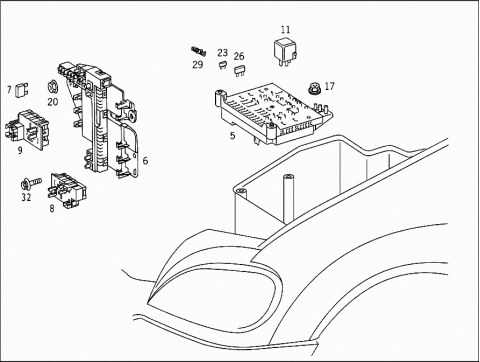 11
29
23
26
17
7
20
5
9
6
32
8