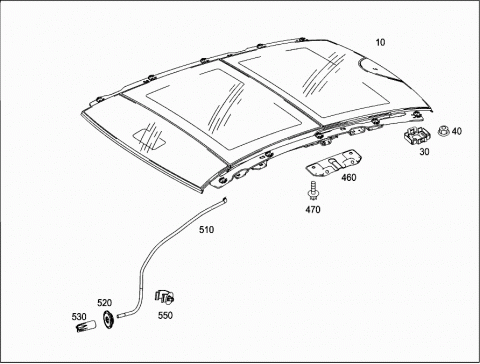 10
40
30
460
470
510
520
530
550