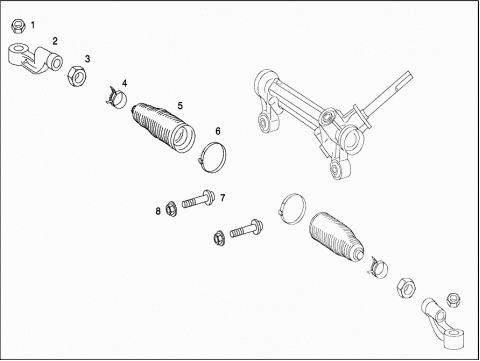 1
2
3
4
5
6
7
8