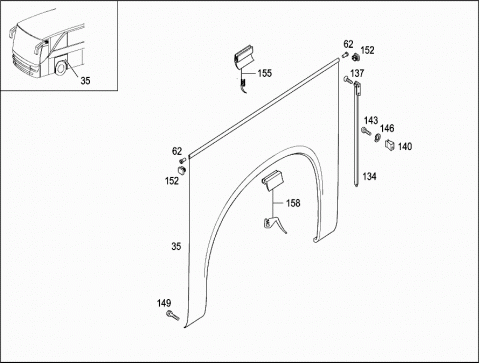 35

62
152
155
137
143
146
140
62
152
134
158
35
149