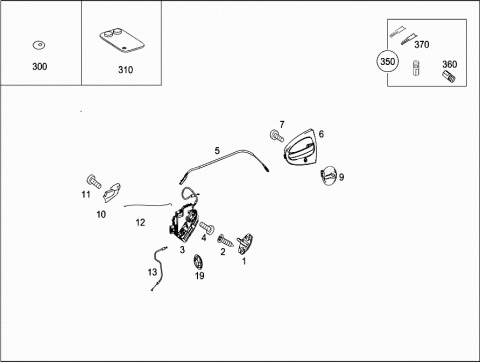 300

310

370

350

360

7

6

5

9

11

10

12

4

3

2

1

13

19