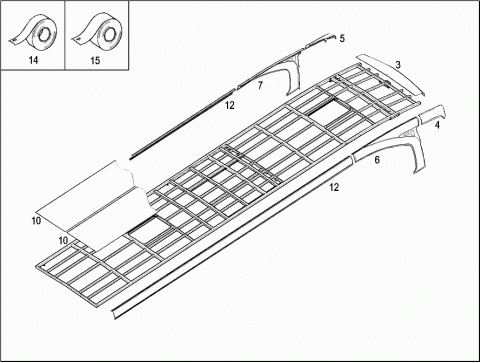 14
15
5
3
7
12
4
6
12
10
10