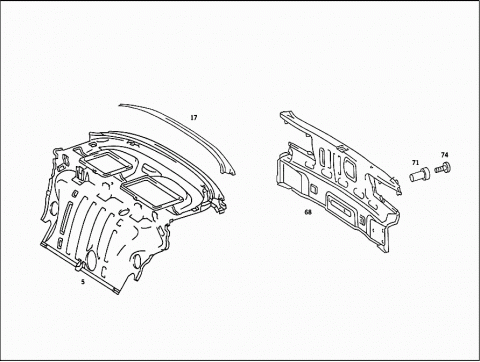 17

74

71

68

5