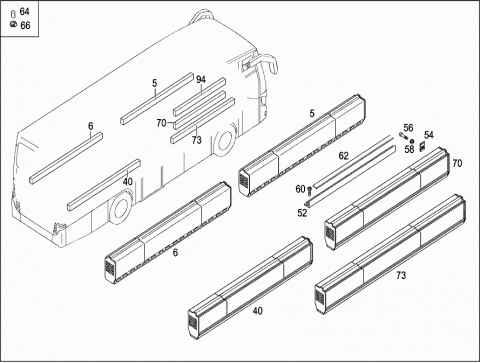 64
66
5
94
70
73
6
40
5
56
54
58
62
70
60
52
6
73
40