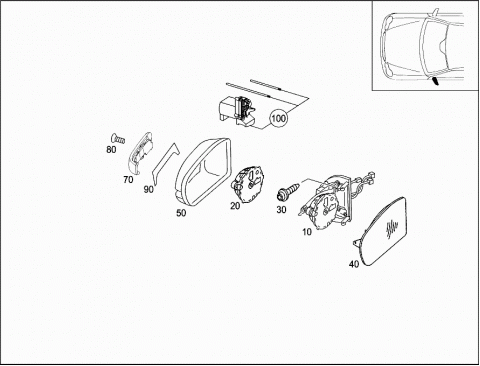 100
80
70
90
50
20
30
10
40