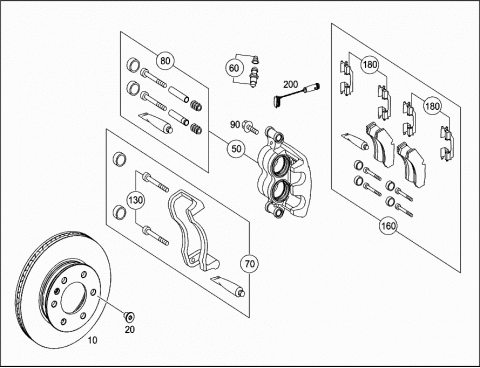 80
60
200
180
180
90
50
130
160
70
20
10