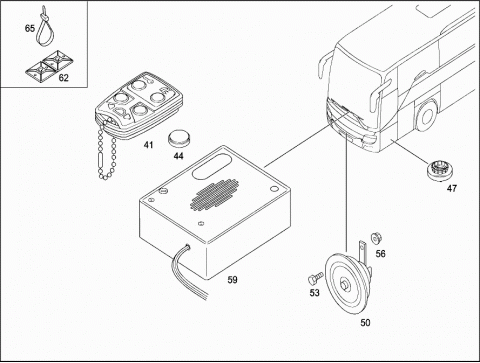 65
62
41
44
47
59
56
53
50