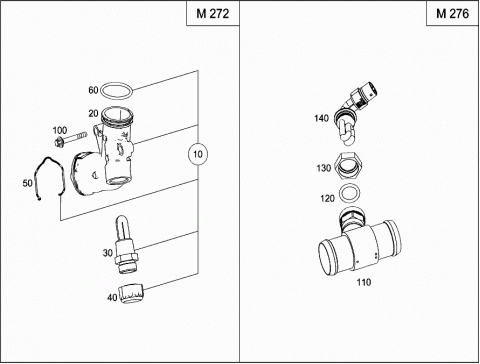 M 272

60
20
100
10
50
30
40

M 276

140
130
120
110