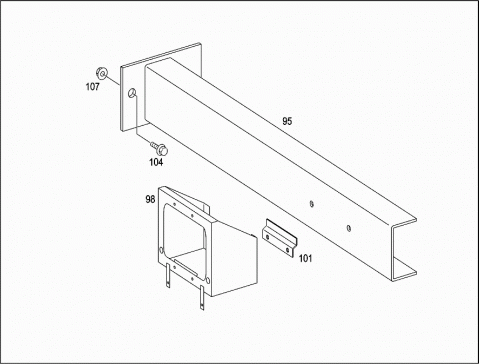 107
95
104
98
101