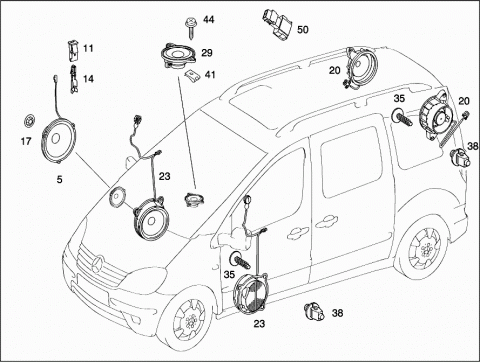 44
50
11
29
14
41
20
35
20
17
38
5
23
35
38
23