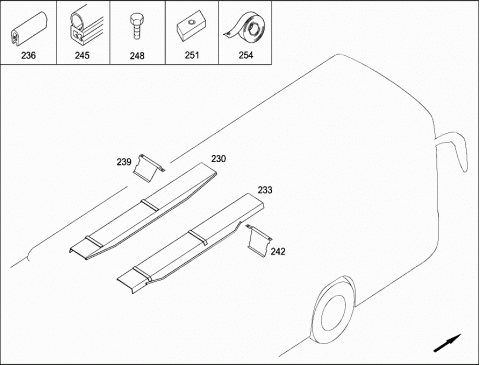 236
245
248
251
254
239
230
233
242