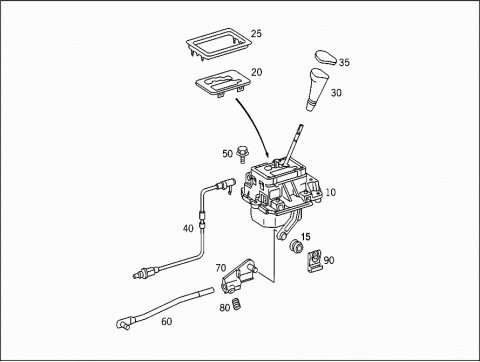 25
35
20
30
50
10
40
15
90
70
80
60