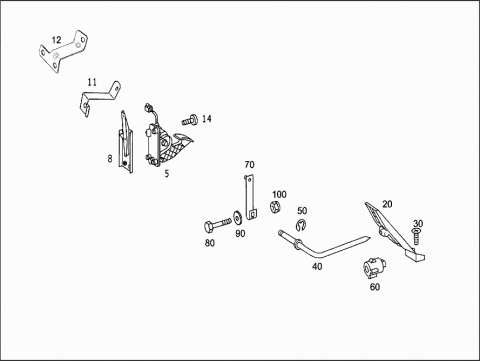 12
11
14
8
5
70
100
50
20
30
80
90
40
60