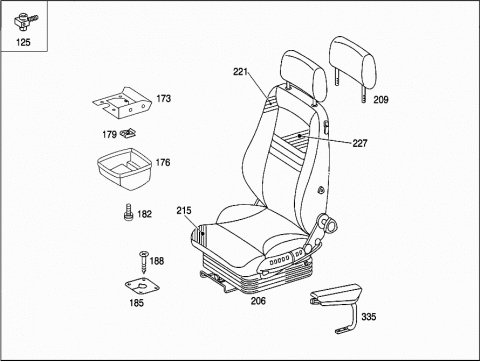 125

173

179

176

182

188

185

221

209

227

215

206

335