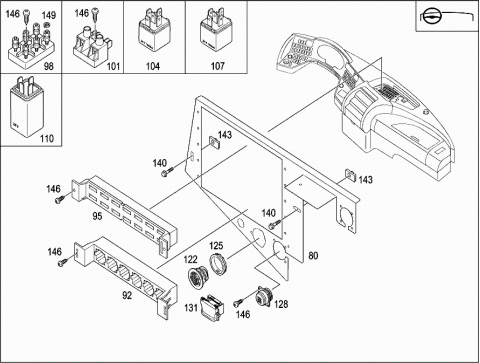 146 149
98
146
101
104
107
110
143
140
143
146
95
140
146
125
122
80
92
131
146
128