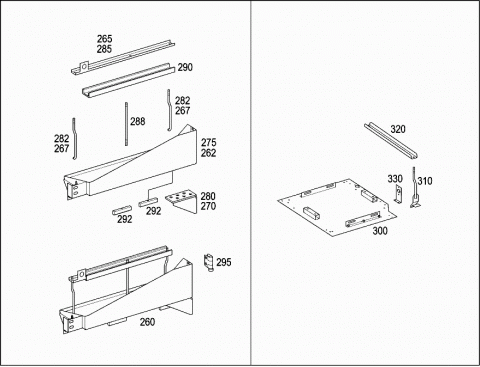 265
285
290
282
267
288
282
267
275
262
280
270
292
292
295
260
320
330
310
300