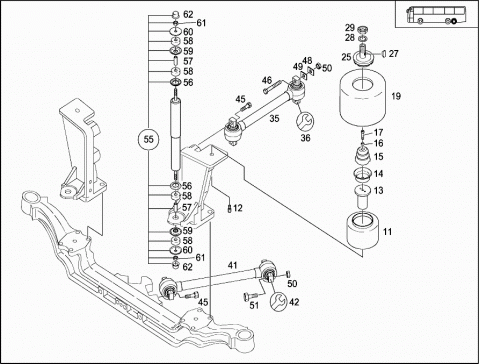 62
61
60
58
59
57
58
56
55
56
58
57
59
58
60
61
62
46
49
48
50
45
35
36
29
28
25
27
19
17
16
15
14
13
11
12
41
50
45
51
42