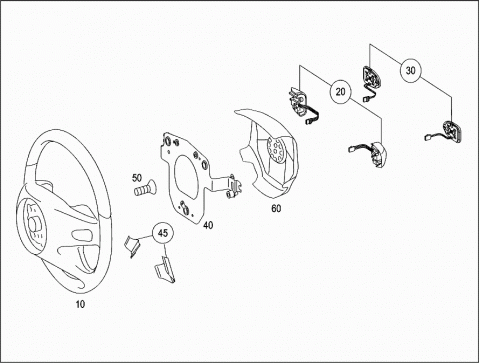 30
20
50
60
40
45
10