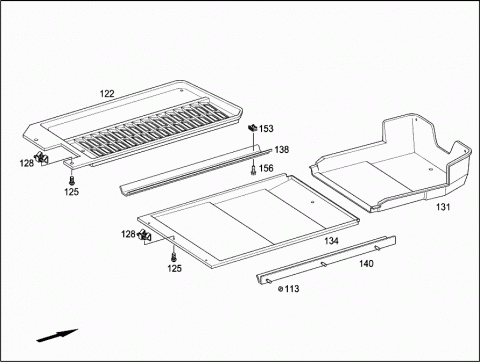 122
153
138
128
156
125
131
128
134
125
140
113