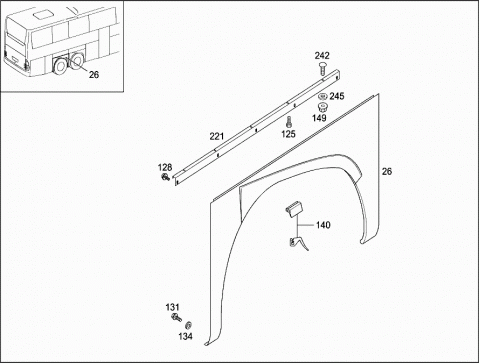 26
242
245
149
125
221
128
26
140
131
134