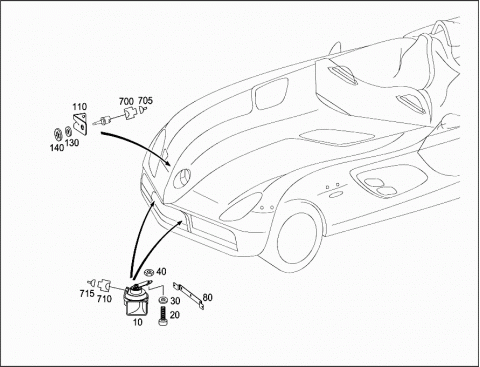 110
700 705
140 130
40
715 710
30
80
20
10