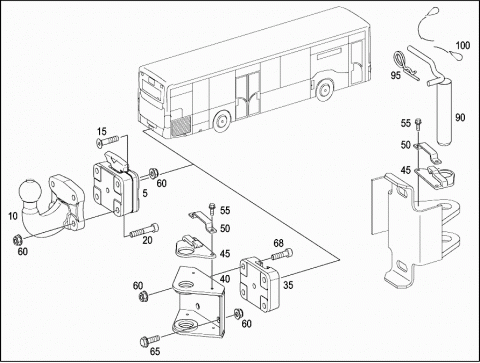 100
95
90
55
50
45
15
60
5
10
60
20
55
50
45
68
40
35
60
60
65