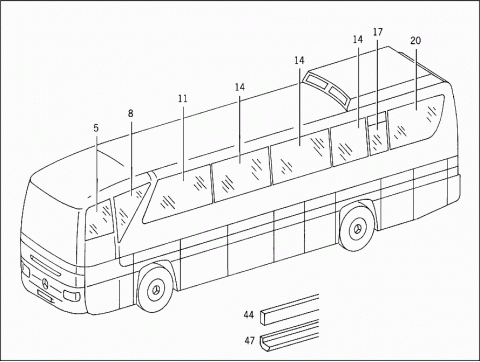 5
8
11
14
14
14
17
20
44
47