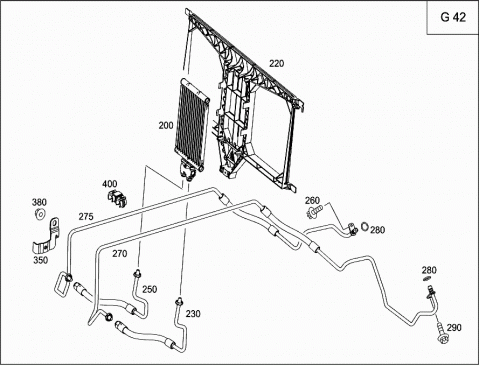 G 42

220

200

400

380

275

260

280

350

270

280

250

230

290