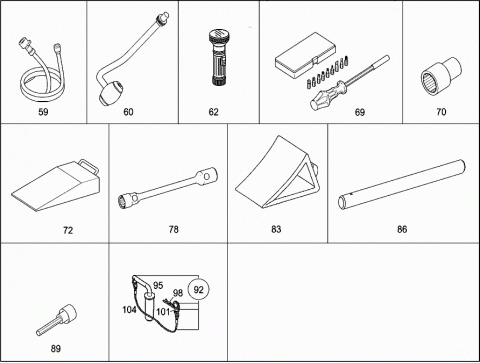 59
60
62
69
70
72
78
83
86
89
95
98
92
104
101