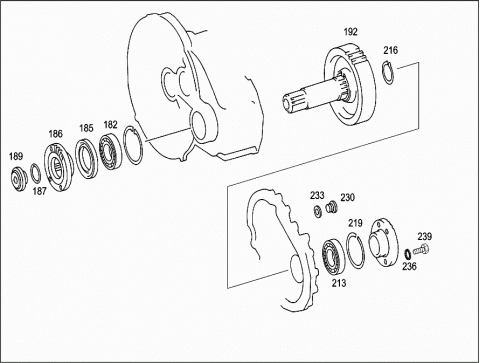 192
216
186
185
182
189
187
233
230
219
239
236
213