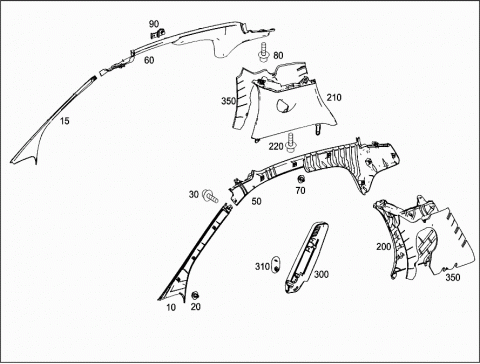 90
60
80
15
350
210
220
30
70
50
200
310
300
350
10
20