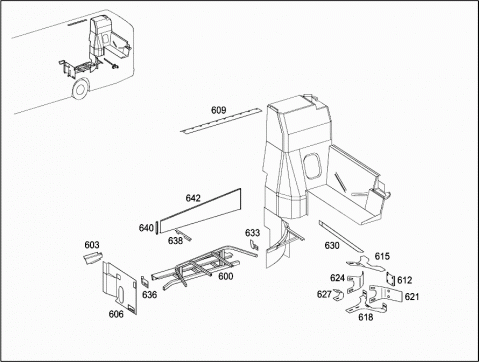 609
642
640
638
633
603
630
615
600
624
612
636
627
621
606
618