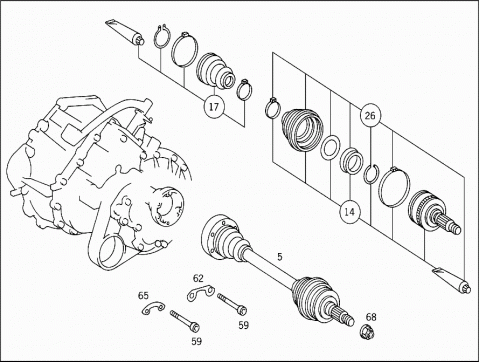 17
26
14
5
62
65
59
59
68