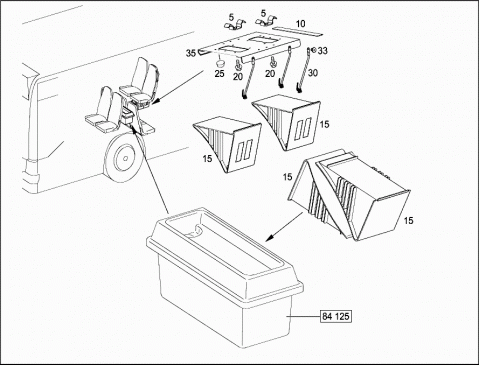 5
5
10
35
33
25
20
20
30
15
15
15
15
84 125