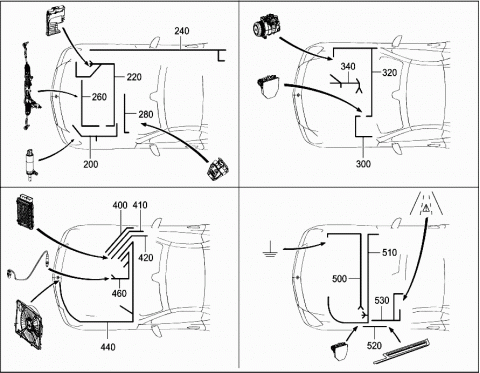 240
220
260
280
200
340
320
300
400
410
420
460
440
510
500
530
520