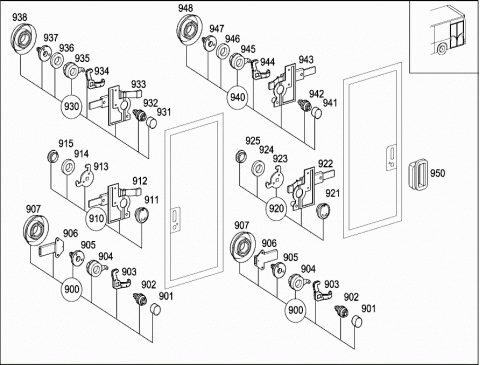 938
937
936
935
934
933
932
931
930
948
947
946
945
944
943
942
941
940
915
914
913
912
911
910
925
924
923
922
921
920
950
907
906
905
904
903
902
901
900
907
906
905
904
903
902
901
900