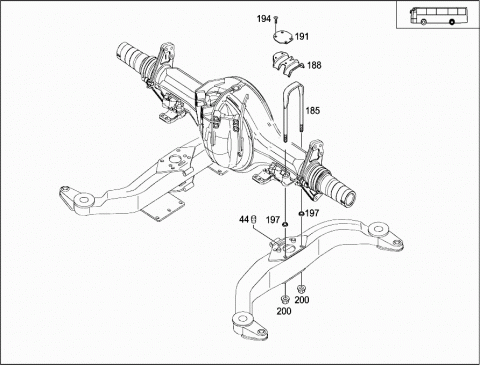 194
191
188
185
44
197
197
200
200