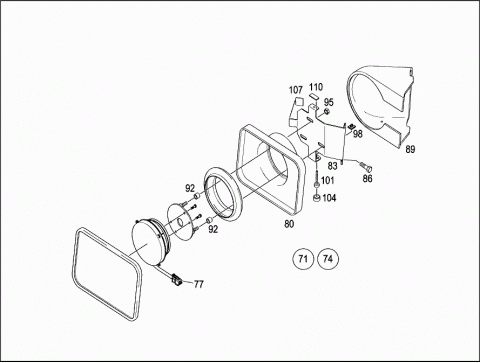 107
110
95
98
89
83
86
101
104
92
92
80
71
74
77