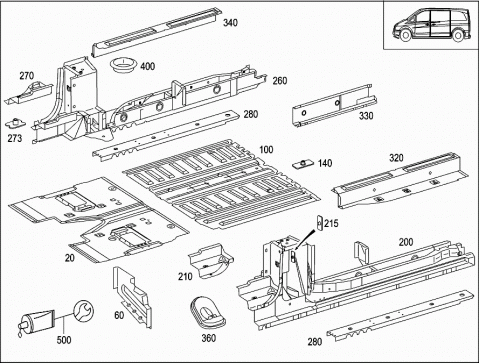 340
400
270
260
273
280
330
100
140
320
215
20
200
210
60
500
360
280